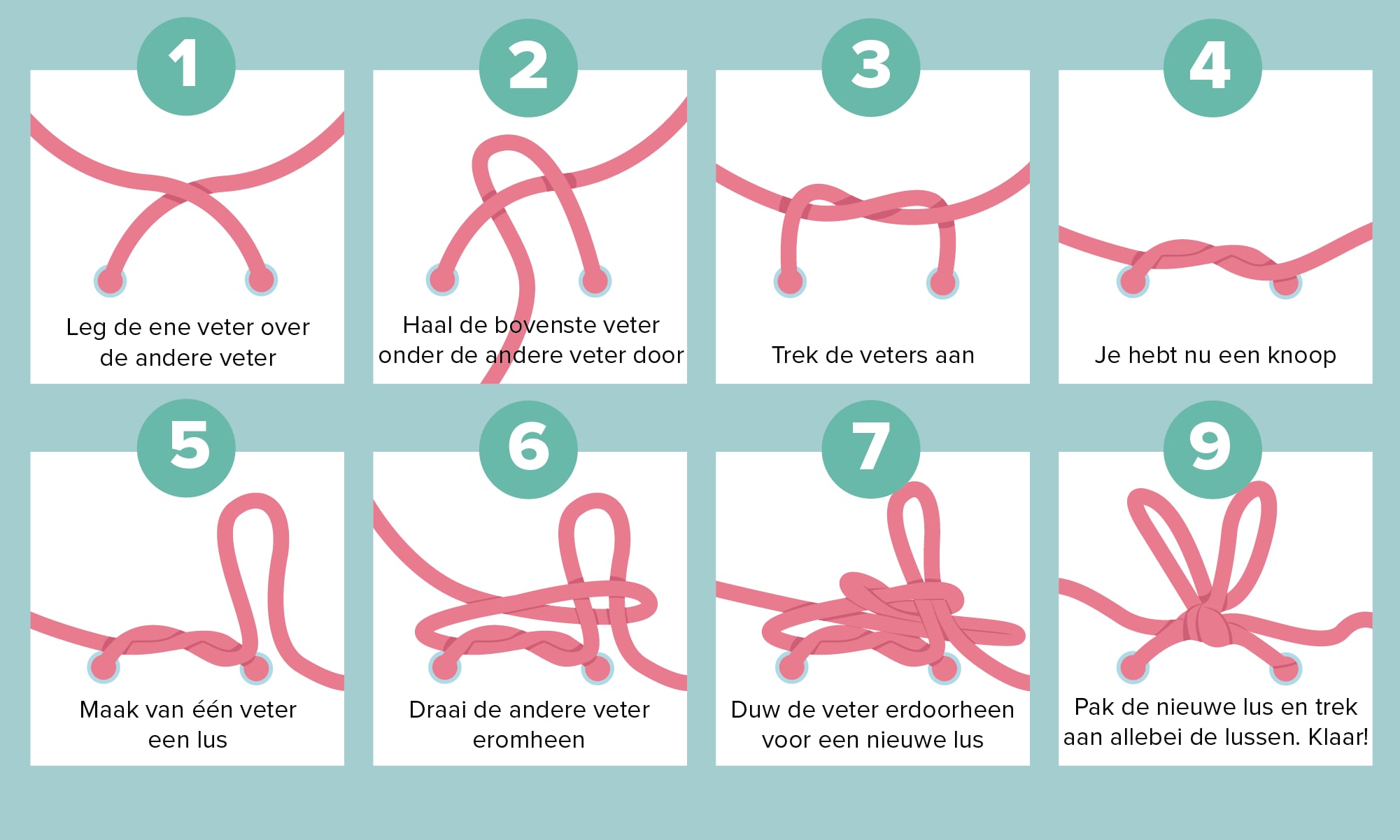 1
Leg de ene veter over de andere veter

2
Haal de bovenste veter onder de andere veter door

3
Trek de veters aan

4
Je hebt nu een knoop

5
Maak van één veter een lus

6
Draai de andere veter eromheen

7
Duw de veter erdoorheen voor een nieuwe lus

9
Pak de nieuwe lus en trek aan allebei de lussen. Klaar!